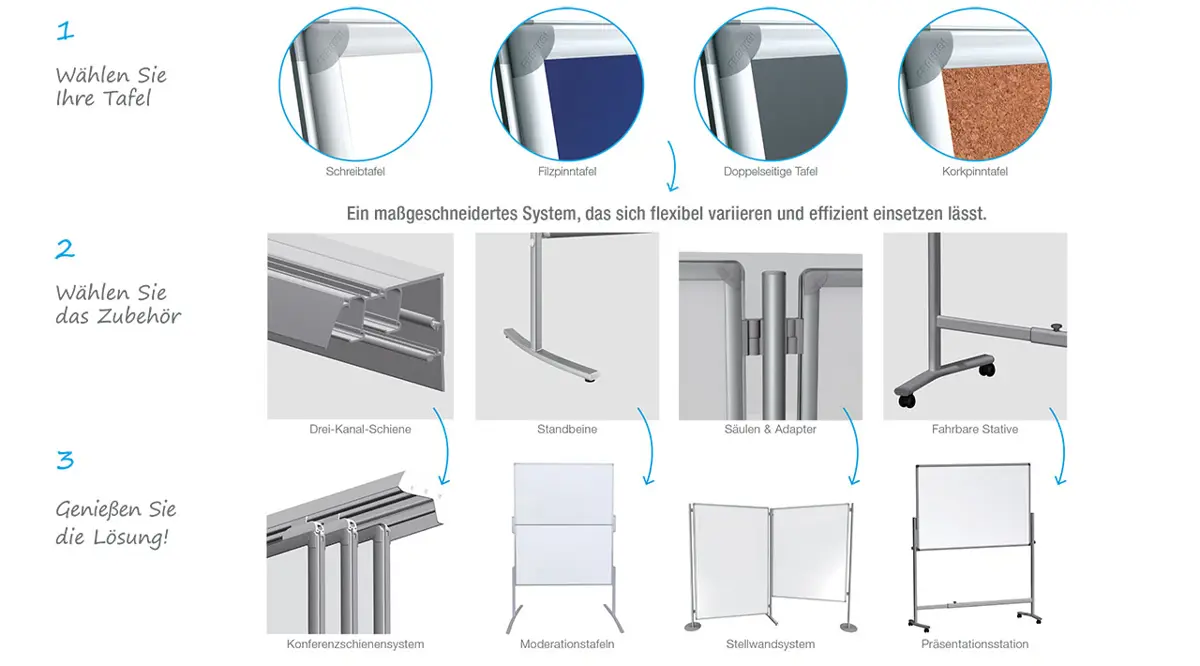 1

Wählen Sie Ihre Tafel

Schreibtafel

Filzpinntafel

Doppelseitige Tafel

Korkpinntafel

Ein maßgeschneidertes System, das sich flexibel variieren und effizient einsetzen lässt.

2

Wählen Sie das Zubehör

Drei-Kanal-Schiene

Standbeine

Säulen & Adapter

Fahrbare Stative

3

Genießen Sie die Lösung!

Konferenzschienensystem

Moderationstafeln

Stellwandsystem

Präsentationsstation